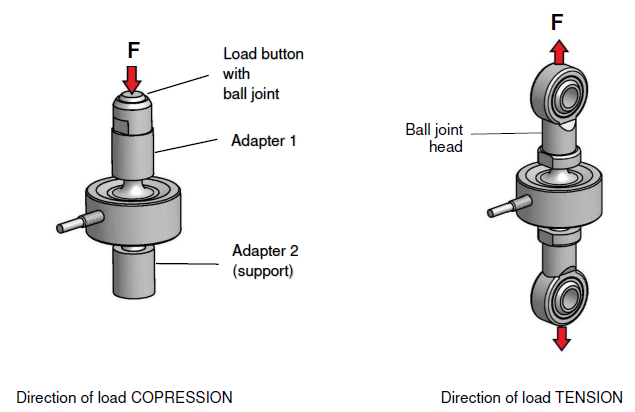 F

Load button with ball joint

Adapter 1

Adapter 2 (support)

Direction of load COPRESSION

F

Ball joint head

Direction of load TENSION